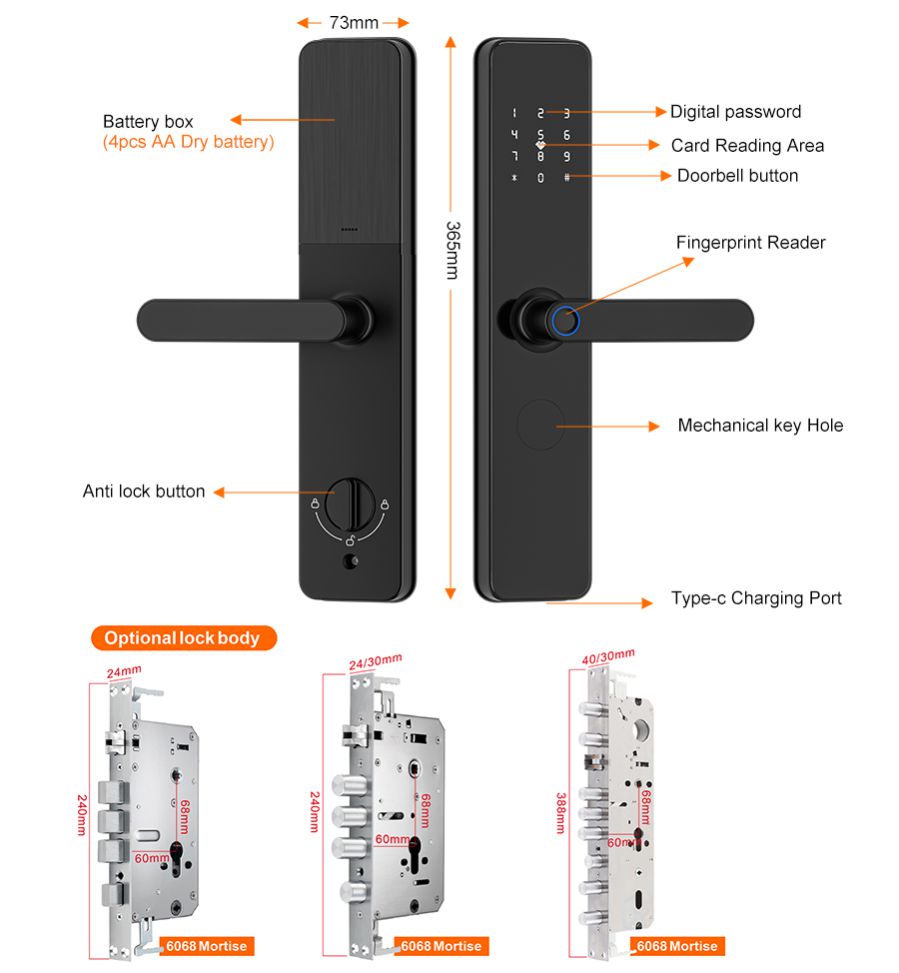 73mm

Battery box
(4pcs AA Dry battery)

365mm

1 2 3
4 5 6
7 8 9
* 0 #

Digital password
Card Reading Area
Doorbell button

Fingerprint Reader

Mechanical key Hole

Anti lock button

Type-c Charging Port

Optional lock body

24mm
240mm
68mm
60mm
6068 Mortise

24/30mm
240mm
68mm
60mm
6068 Mortise

40/30mm
388mm
68mm
60mm
6068 Mortise